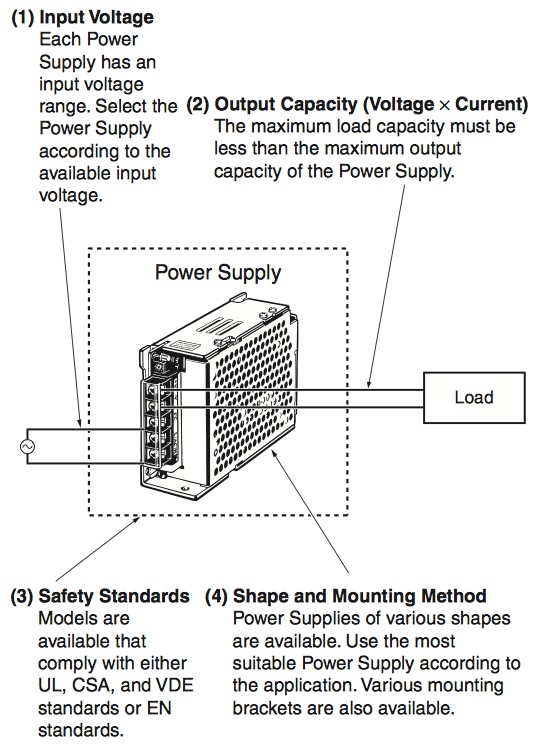 (1) Input Voltage
Each Power Supply has an input voltage range. Select the Power Supply according to the available input voltage.

(2) Output Capacity (Voltage × Current)
The maximum load capacity must be less than the maximum output capacity of the Power Supply.

Power Supply

Load

(3) Safety Standards
Models are available that comply with either UL, CSA, and VDE standards or EN standards.

(4) Shape and Mounting Method
Power Supplies of various shapes are available. Use the most suitable Power Supply according to the application. Various mounting brackets are also available.