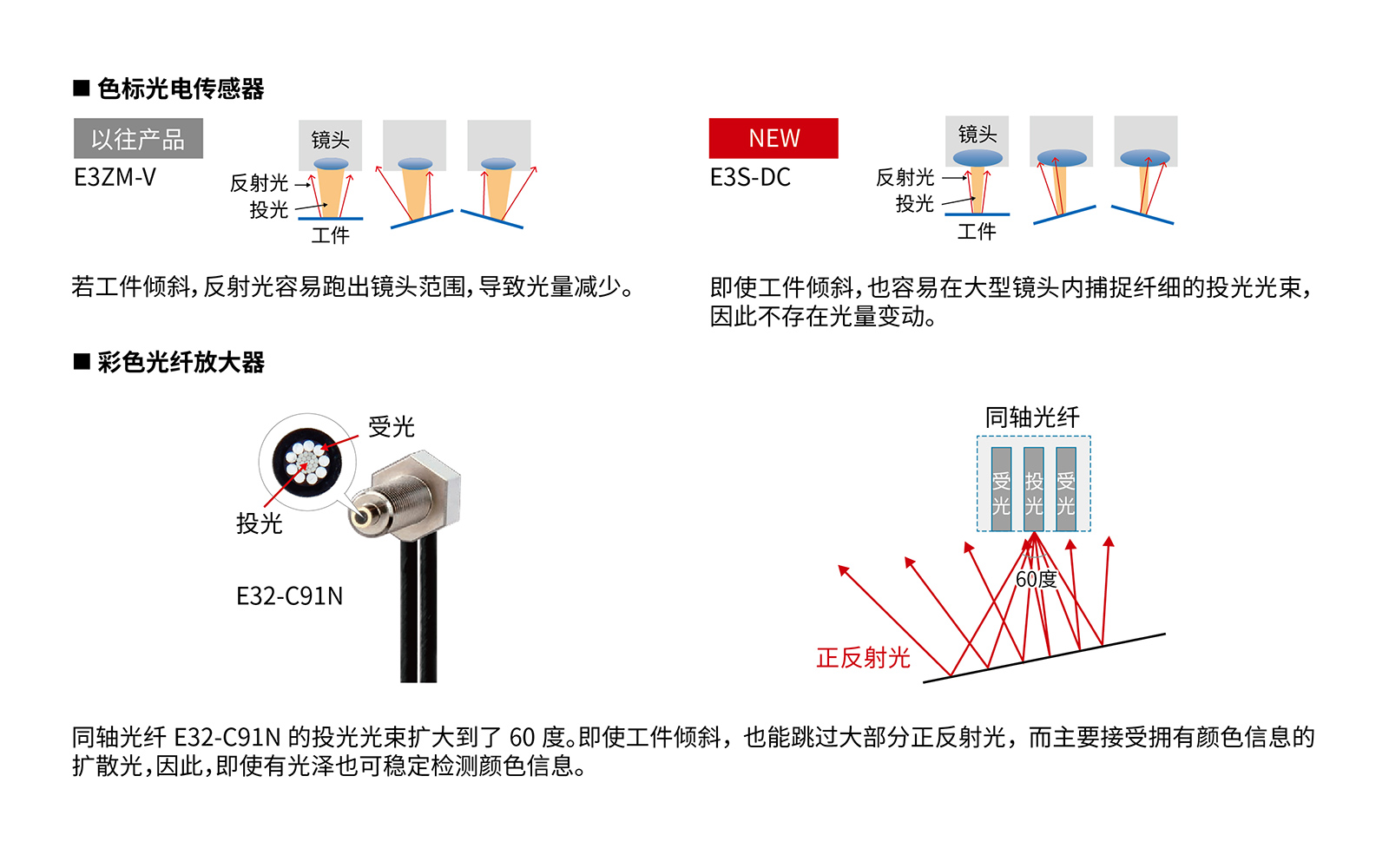 ■ 色标光电传感器

以往产品
E3ZM-V

镜头
反射光
投光
工件

若工件倾斜，反射光容易跑出镜头范围，导致光量减少。

NEW
E3S-DC

镜头
反射光
投光
工件

即使工件倾斜，也容易在大型镜头内捕捉纤细的投光光束，因此不存在光量变动。

■ 彩色光纤放大器

受光
投光
E32-C91N

同轴光纤
受光
投光
受光
60度
正反射光

同轴光纤 E32-C91N 的投光光束扩大到了 60 度。即使工件倾斜，也能跳过大部分正反射光，而主要接受拥有颜色信息的扩散光，因此，即使有光泽也可稳定检测颜色信息。