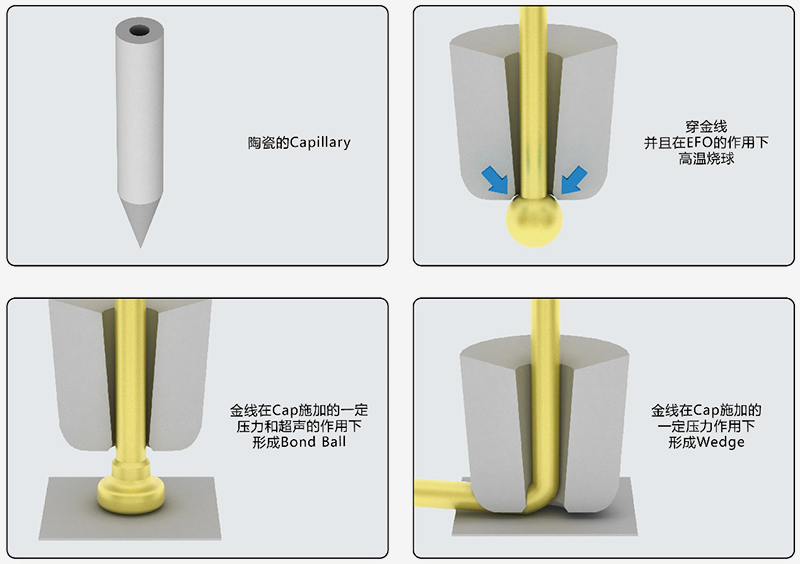 陶瓷的Capillary

穿金线
并且在EFO的作用下
高温烧球

金线在Cap施加的一定
压力和超声的作用下
形成Bond Ball

金线在Cap施加的
一定压力作用下
形成Wedge