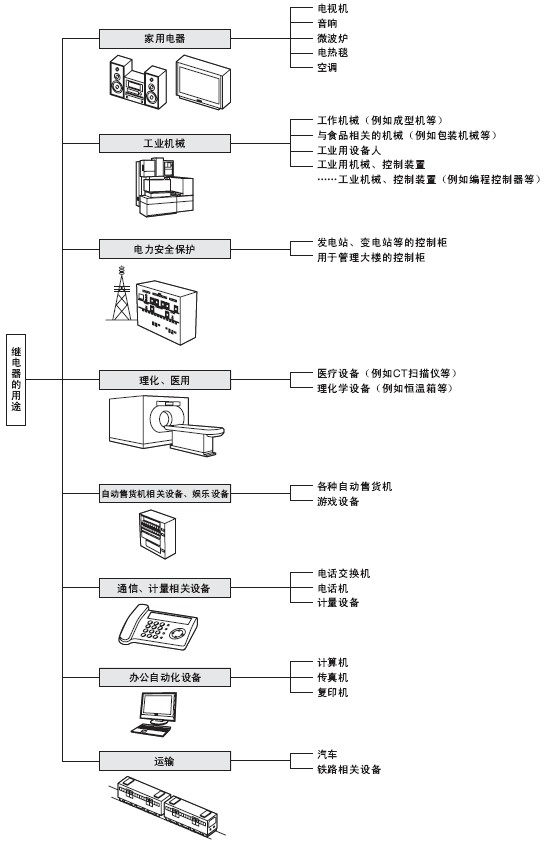 继电器的用途

家用电器
电视机
音响
微波炉
电热毯
空调

工业机械
工作机械（例如成型机等）
与食品相关的机械（例如包装机械等）
工业用设备人
工业用机械、控制装置
……工业机械、控制装置（例如编程控制器等）

电力安全保护
发电站、变电站等的控制柜
用于管理大楼的控制柜

理化、医用
医疗设备（例如CT扫描仪等）
理化学设备（例如恒温箱等）

自动售货机相关设备、娱乐设备
各种自动售货机
游戏设备

通信、计量相关设备
电话交换机
电话机
计量设备

办公自动化设备
计算机
传真机
复印机

运输
汽车
铁路相关设备