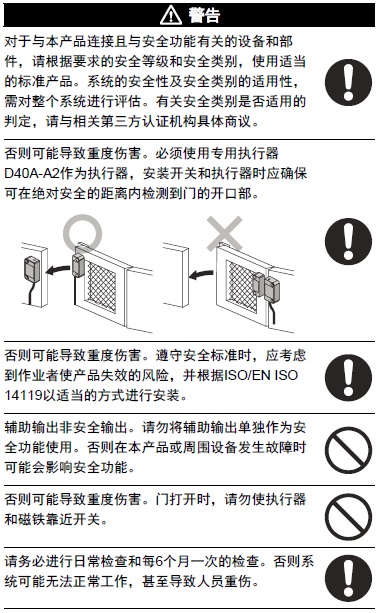 警告

对于与本产品连接且与安全功能有关的设备和部件，请根据要求的安全等级和安全类别，使用适当的标准产品。系统的安全性及安全类别的适用性，需对整个系统进行评估。有关安全类别是否适用的判定，请与相关第三方认证机构具体商议。

否则可能导致重度伤害。必须使用专用执行器D40A-A2作为执行器，安装开关和执行器时应确保可在绝对安全的距离内检测到门的开口部。

否则可能导致重度伤害。遵守安全标准时，应考虑到作业者使产品失效的风险，并根据ISO/EN ISO 14119以适当的方式进行安装。

辅助输出非安全输出。请勿将辅助输出单独作为安全功能使用。否则在本产品或周围设备发生故障时可能会影响安全功能。

否则可能导致重度伤害。门打开时，请勿使执行器和磁铁靠近开关。

请务必进行日常检查和每6个月一次的检查。否则系统可能无法正常工作，甚至导致人员重伤。