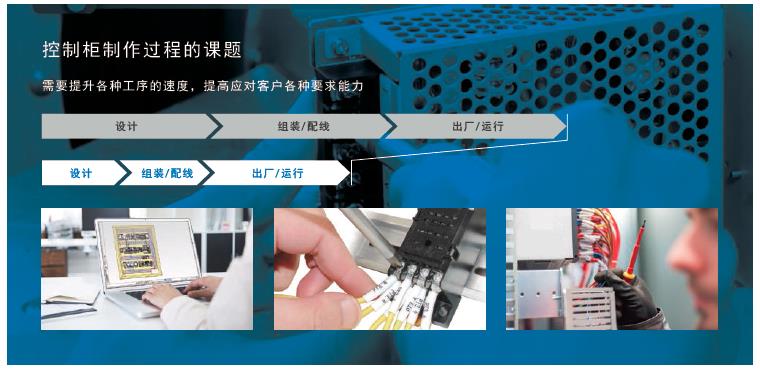 控制柜制作过程的课题

需要提升各种工序的速度，提高应对客户各种要求能力

设计
组装/配线
出厂/运行

设计
组装/配线
出厂/运行