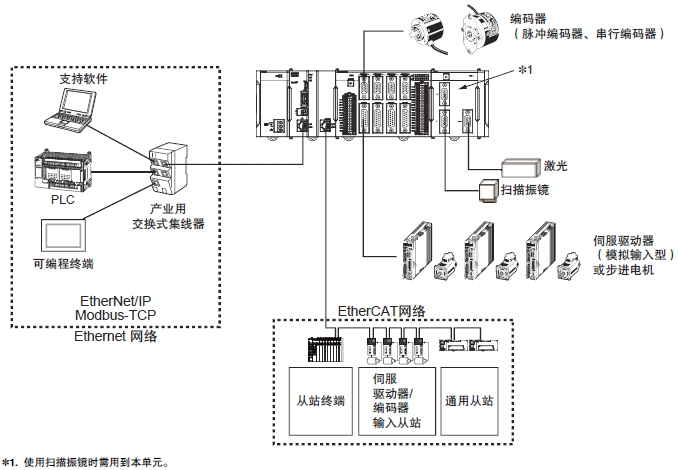 编码器
（脉冲编码器、串行编码器）

*1

支持软件

PLC

产业用
交换式集线器

可编程终端

EtherNet/IP
Modbus-TCP

Ethernet 网络

激光

扫描振镜

伺服驱动器
（模拟输入型）
或步进电机

EtherCAT网络

从站终端

伺服
驱动器/
编码器
输入从站

通用从站

*1. 使用扫描振镜时需用到本单元。