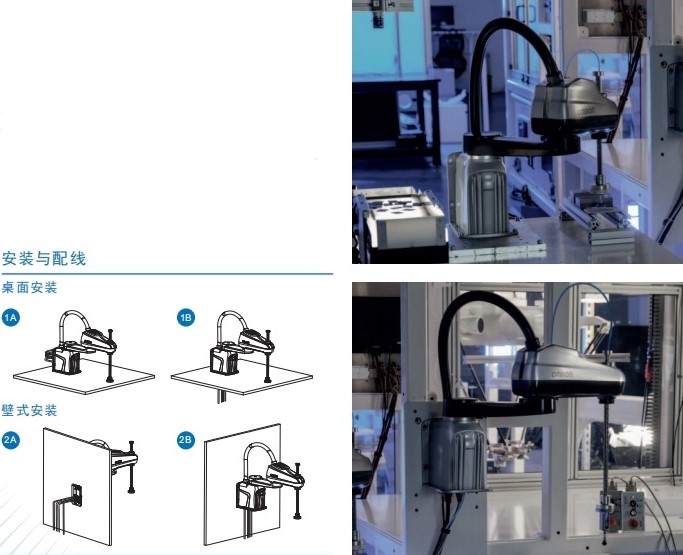 安装与配线

桌面安装

1A

1B

壁式安装

2A

2B

omron

omron