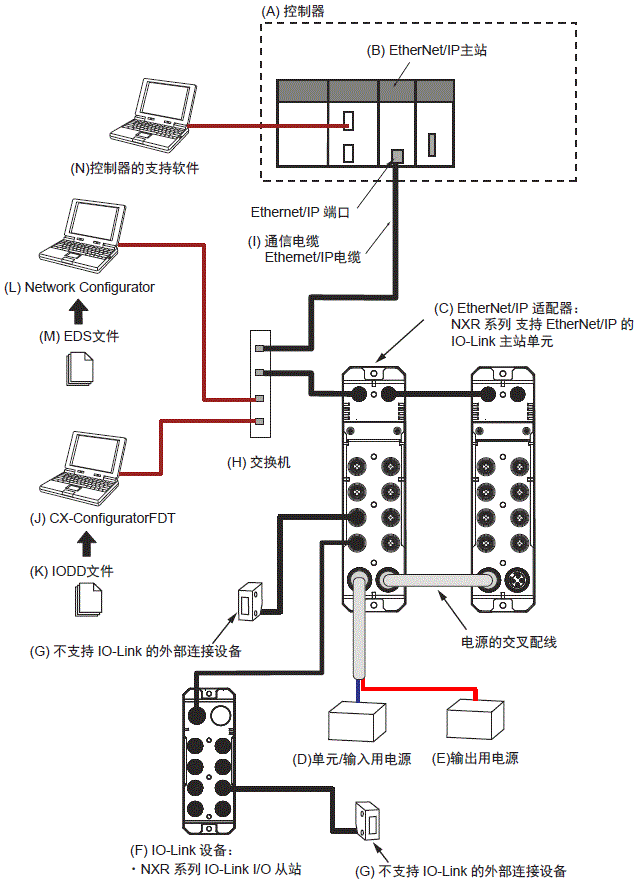 (A) 控制器

(B) EtherNet/IP主站

(N)控制器的支持软件

Ethernet/IP 端口

(I) 通信电缆
Ethernet/IP电缆

(L) Network Configurator

(M) EDS文件

(C) EtherNet/IP 适配器：
NXR 系列 支持 EtherNet/IP 的
IO-Link 主站单元

(H) 交换机

(J) CX-ConfiguratorFDT

(K) IODD文件

(G) 不支持 IO-Link 的外部连接设备

电源的交叉配线

(D)单元/输入用电源

(E)输出用电源

(F) IO-Link 设备：
・NXR 系列 IO-Link I/O 从站

(G) 不支持 IO-Link 的外部连接设备