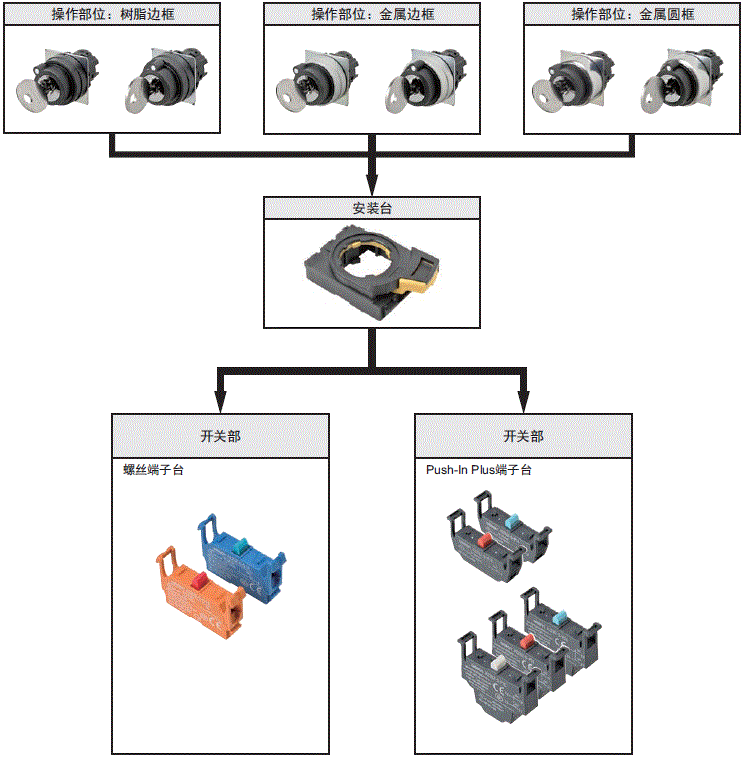 操作部位：树脂边框

操作部位：金属边框

操作部位：金属圆框

安装台

开关部

螺丝端子台

开关部

Push-In Plus端子台