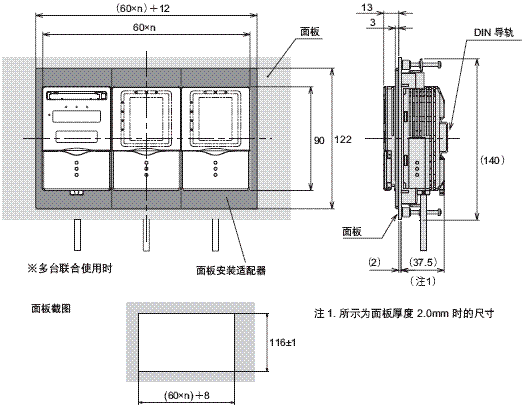 (60×n)＋12

60×n

面板

90

122

※多台联合使用时

面板安装适配器

13

3

DIN 导轨

(140)

面板

(2)

(37.5)

(注1)

面板截图

116±1

(60×n)＋8

注 1. 所示为面板厚度 2.0mm 时的尺寸